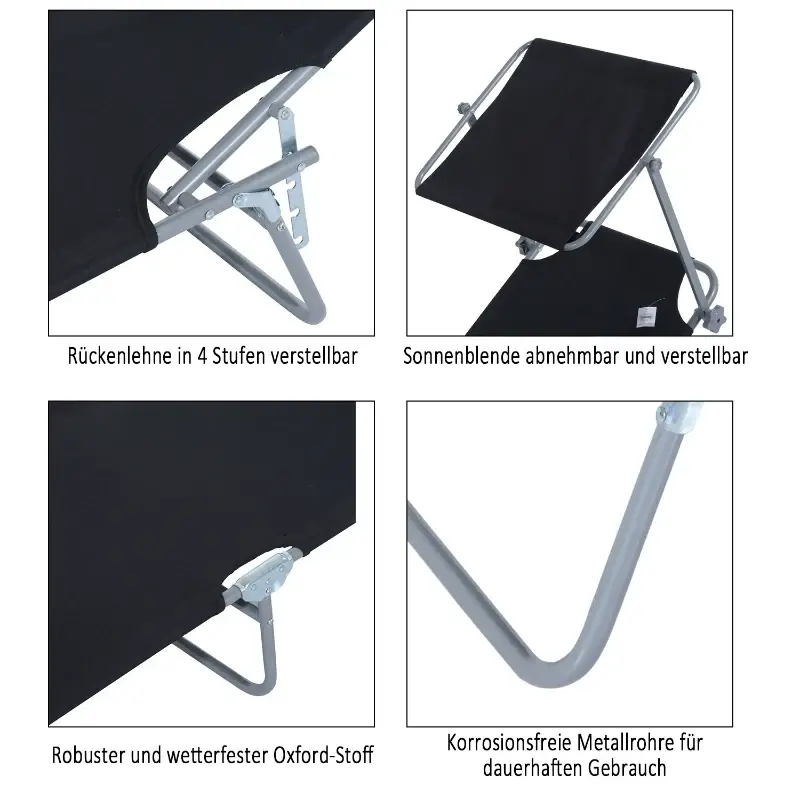 Rückenlehne in 4 Stufen verstellbar

Sonnenblende abnehmbar und verstellbar

Robuster und wetterfester Oxford-Stoff

Korrosionsfreie Metallrohre für dauerhaften Gebrauch